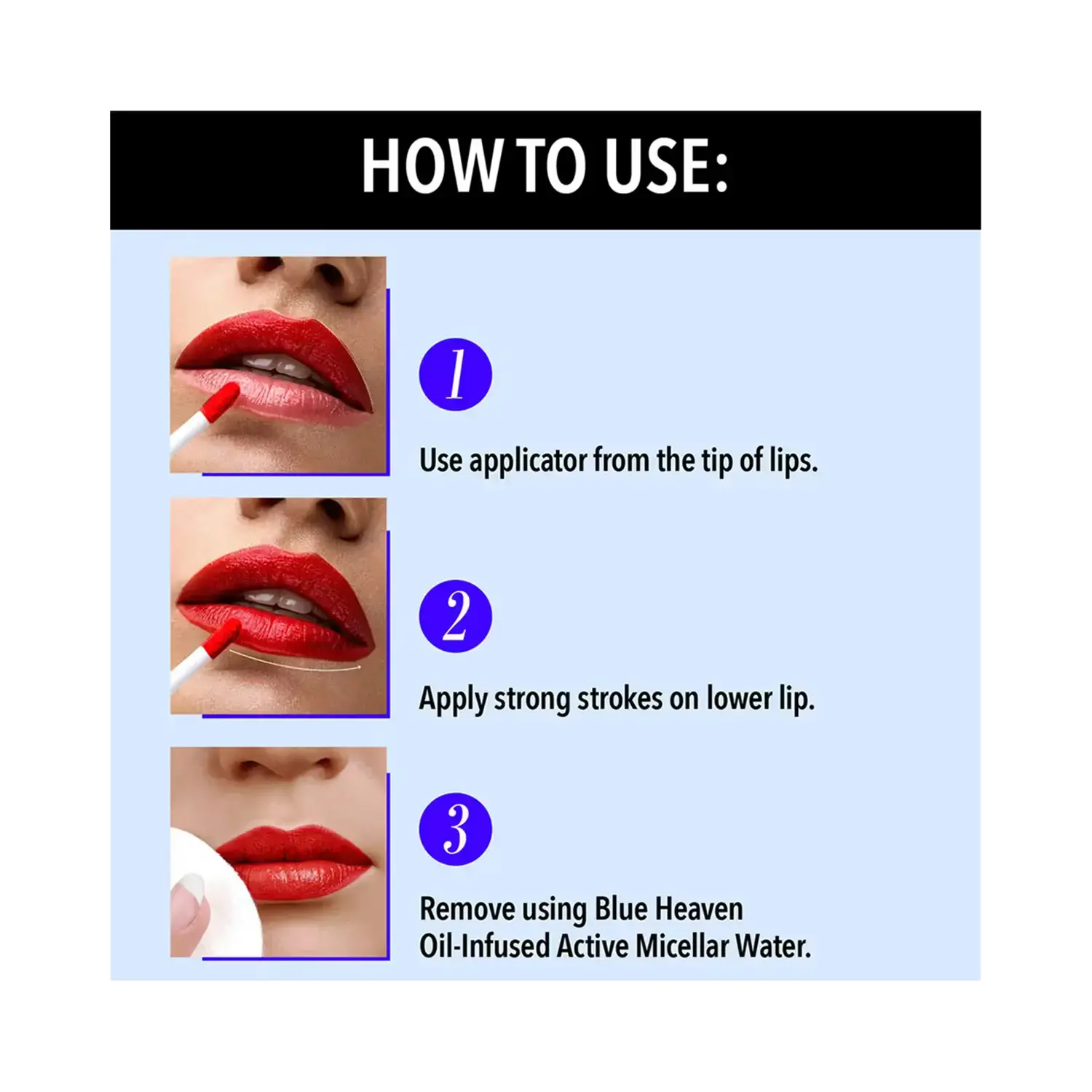 HOW TO USE:

1

Use applicator from the tip of lips.

2

Apply strong strokes on lower lip.

3

Remove using Blue Heaven Oil-Infused Active Micellar Water.