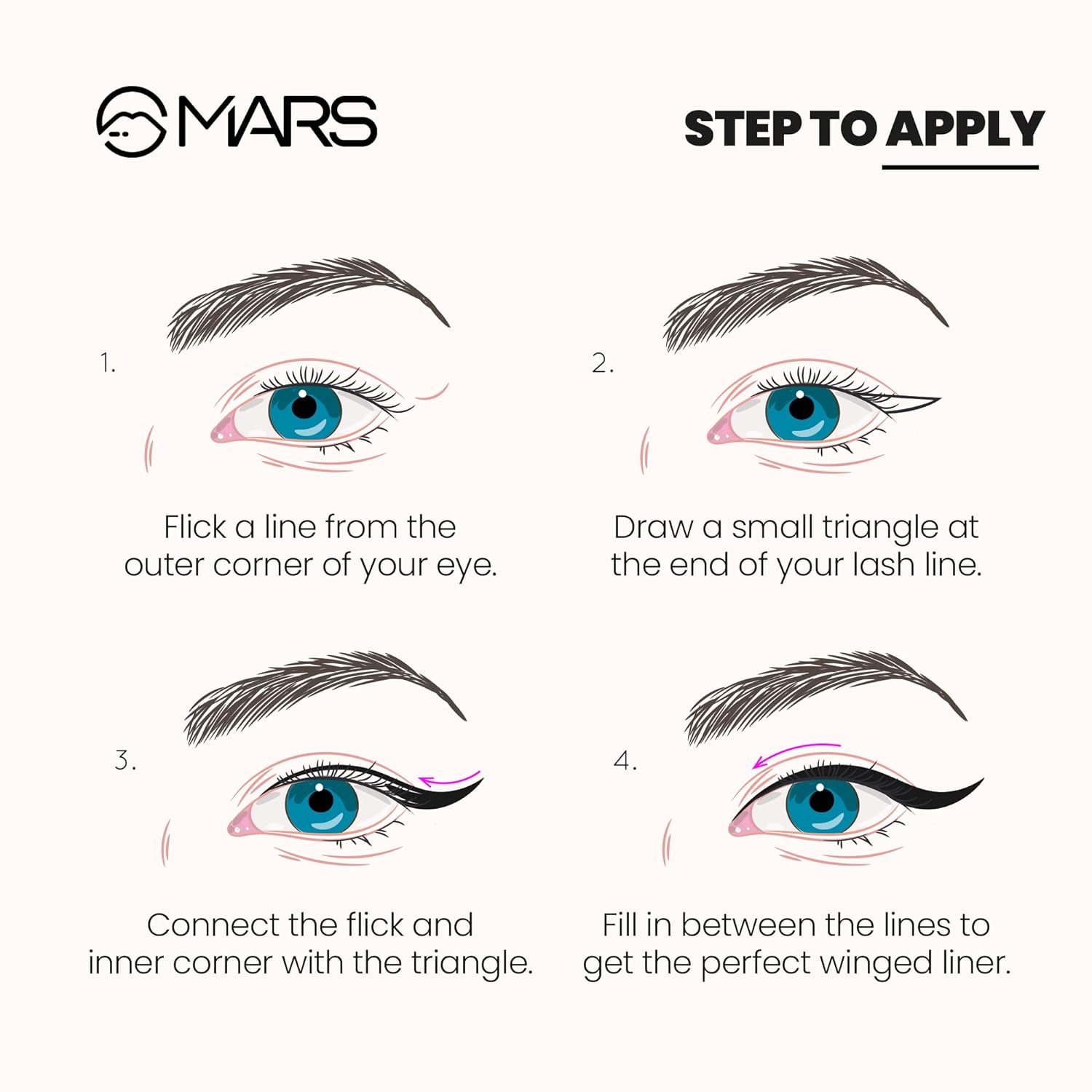 MARS

STEP TO APPLY

1.

Flick a line from the outer corner of your eye.

2.

Draw a small triangle at the end of your lash line.

3.

Connect the flick and inner corner with the triangle.

4.

Fill in between the lines to get the perfect winged liner.